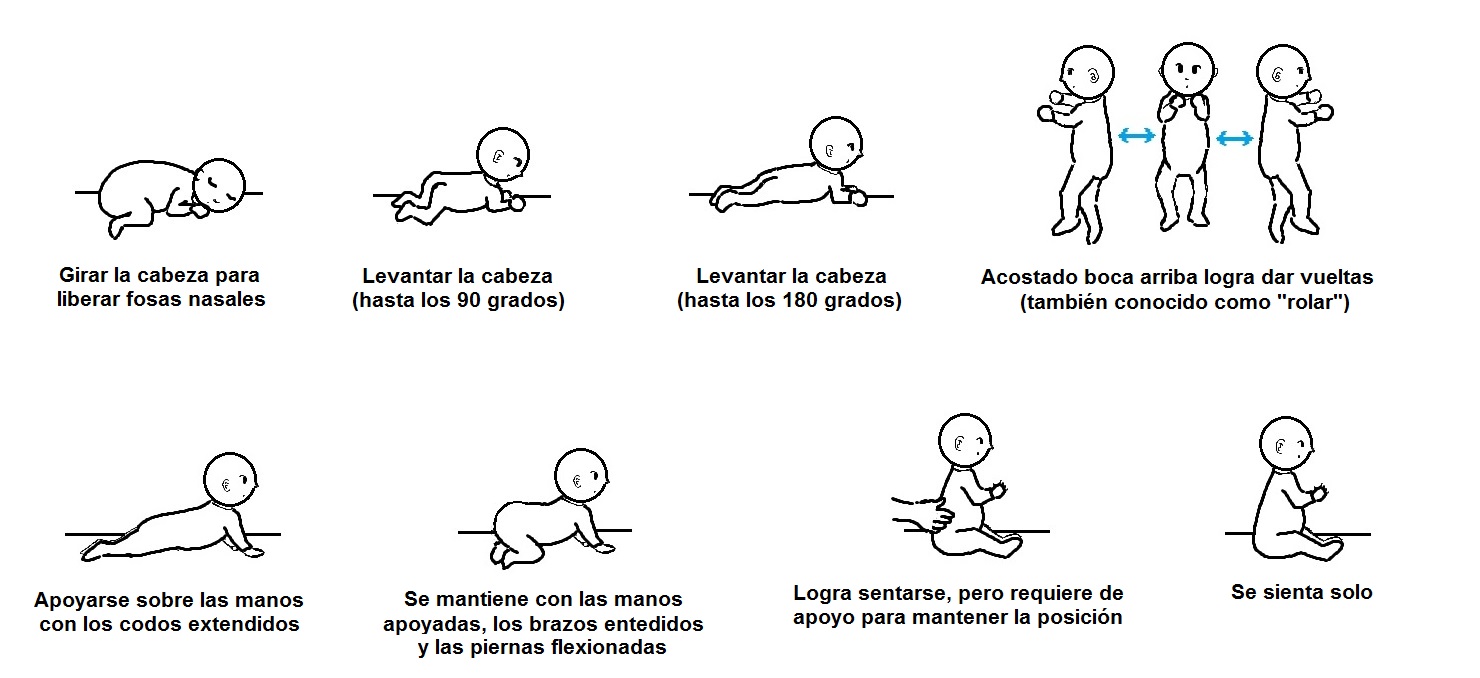 Girar la cabeza para liberar fosas nasales

Levantar la cabeza (hasta los 90 grados)

Levantar la cabeza (hasta los 180 grados)

Acostado boca arriba logra dar vueltas (también conocido como "rolar")

Apoyarse sobre las manos con los codos extendidos

Se mantiene con las manos apoyadas, los brazos entedidos y las piernas flexionadas

Logra sentarse, pero requiere de apoyo para mantener la posición

Se sienta solo